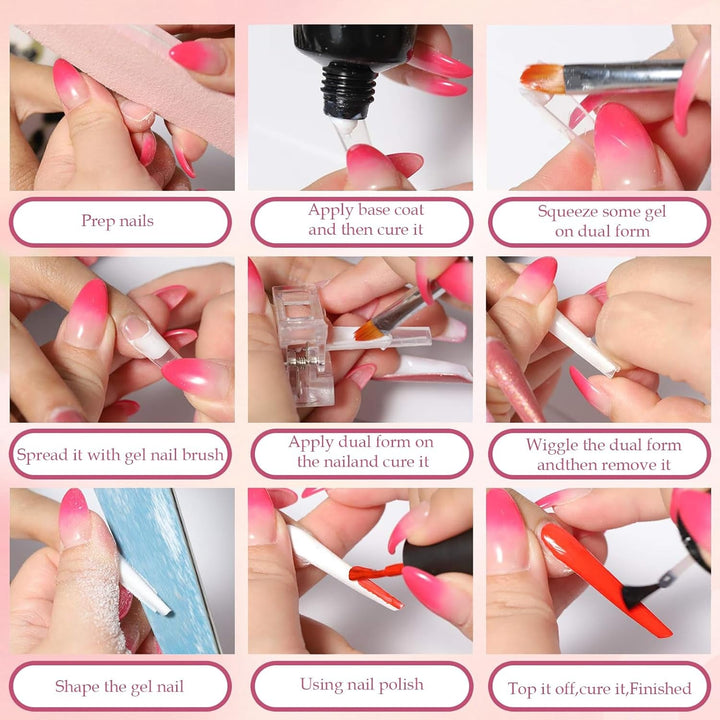 Prep nails

Apply base coat and then cure it

Squeeze some gel on dual form

Spread it with gel nail brush

Apply dual form on the nailand cure it

Wiggle the dual form andthen remove it

Shape the gel nail

Using nail polish

Top it off,cure it,Finished