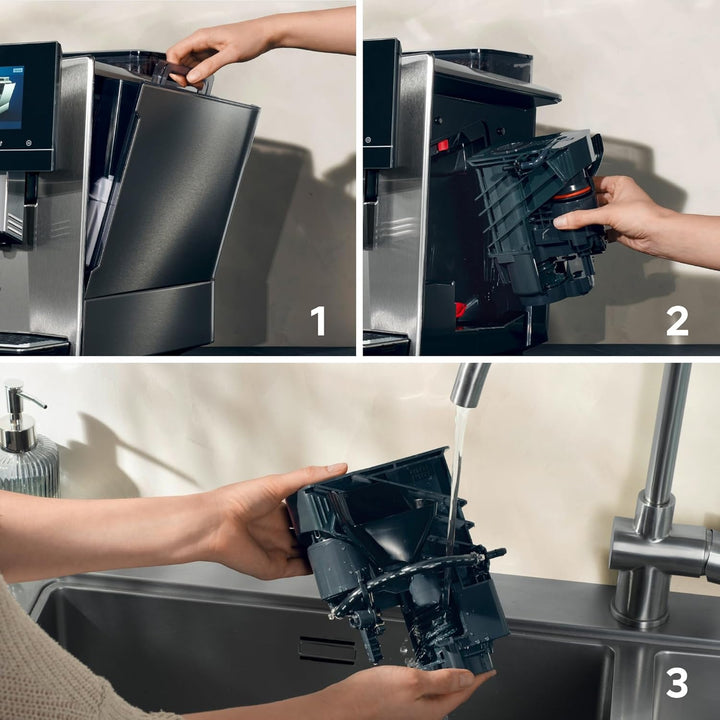 1

2

3