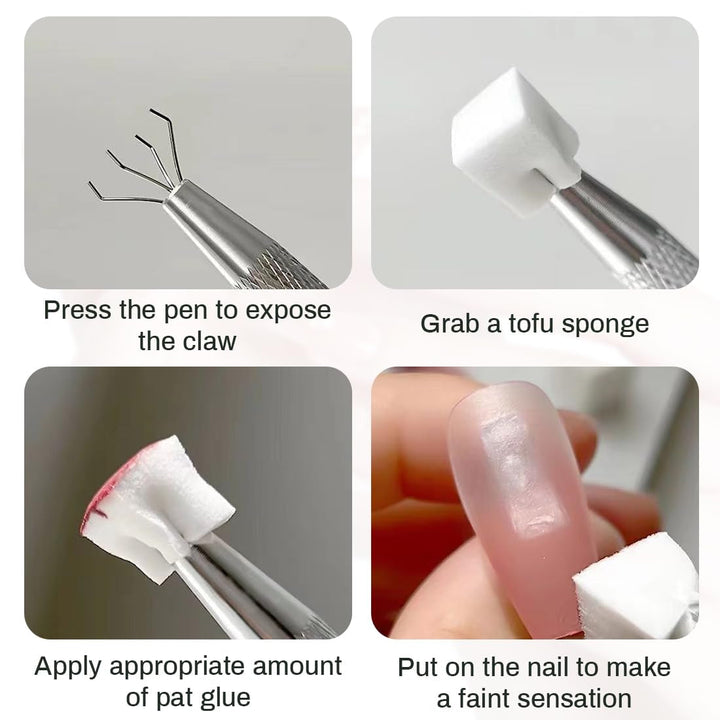 Press the pen to expose the claw

Grab a tofu sponge

Apply appropriate amount of pat glue

Put on the nail to make a faint sensation