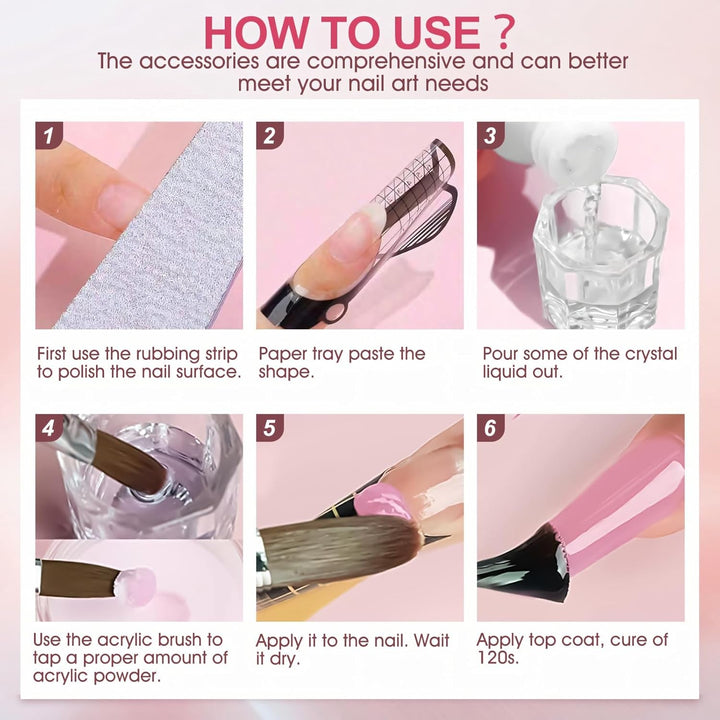 HOW TO USE ?
The accessories are comprehensive and can better meet your nail art needs

1
First use the rubbing strip to polish the nail surface.

2
Paper tray paste the shape.

3
Pour some of the crystal liquid out.

4
Use the acrylic brush to tap a proper amount of acrylic powder.

5
Apply it to the nail. Wait it dry.

6
Apply top coat, cure of 120s.