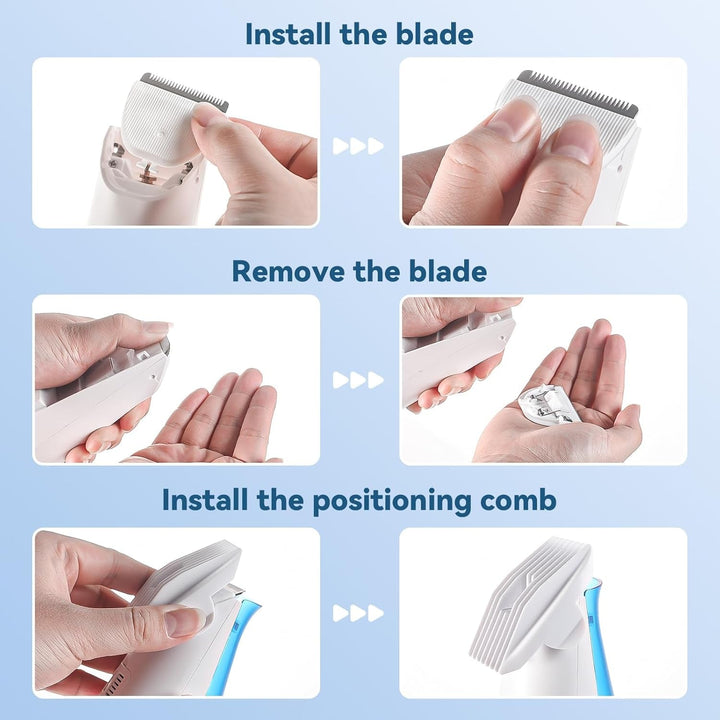 Install the blade

Remove the blade

Install the positioning comb