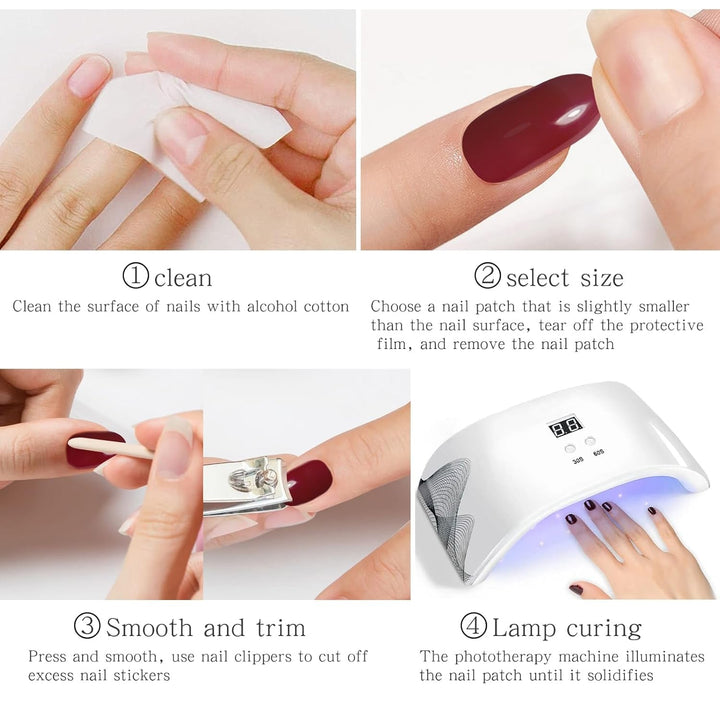 ①clean
Clean the surface of nails with alcohol cotton

②select size
Choose a nail patch that is slightly smaller than the nail surface, tear off the protective film, and remove the nail patch

88
30S 60S

③Smooth and trim
Press and smooth, use nail clippers to cut off excess nail stickers

④Lamp curing
The phototherapy machine illuminates the nail patch until it solidifies