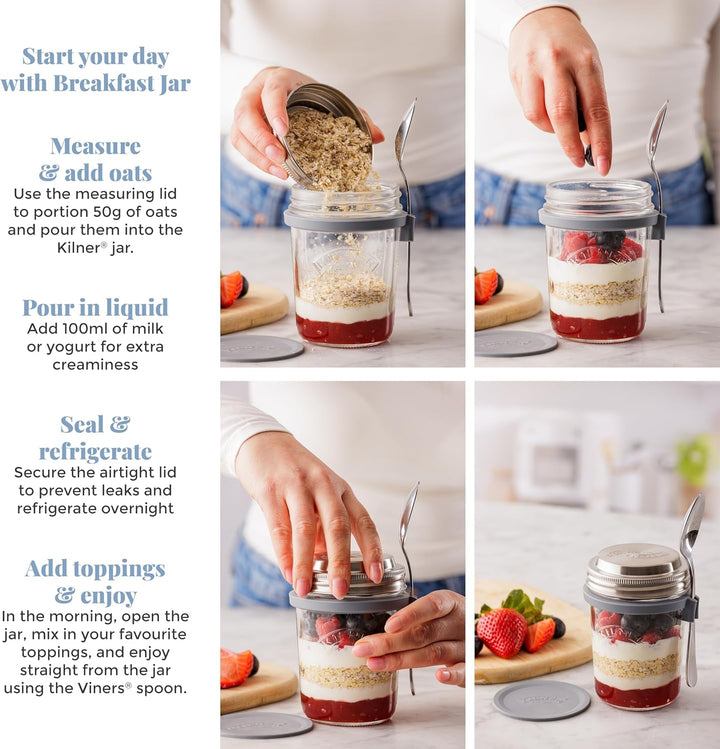 Start your day with Breakfast Jar

Measure & add oats
Use the measuring lid to portion 50g of oats and pour them into the Kilner® jar.

Pour in liquid
Add 100ml of milk or yogurt for extra creaminess

Seal & refrigerate
Secure the airtight lid to prevent leaks and refrigerate overnight

Add toppings & enjoy
In the morning, open the jar, mix in your favourite toppings, and enjoy straight from the jar using the Viners® spoon.